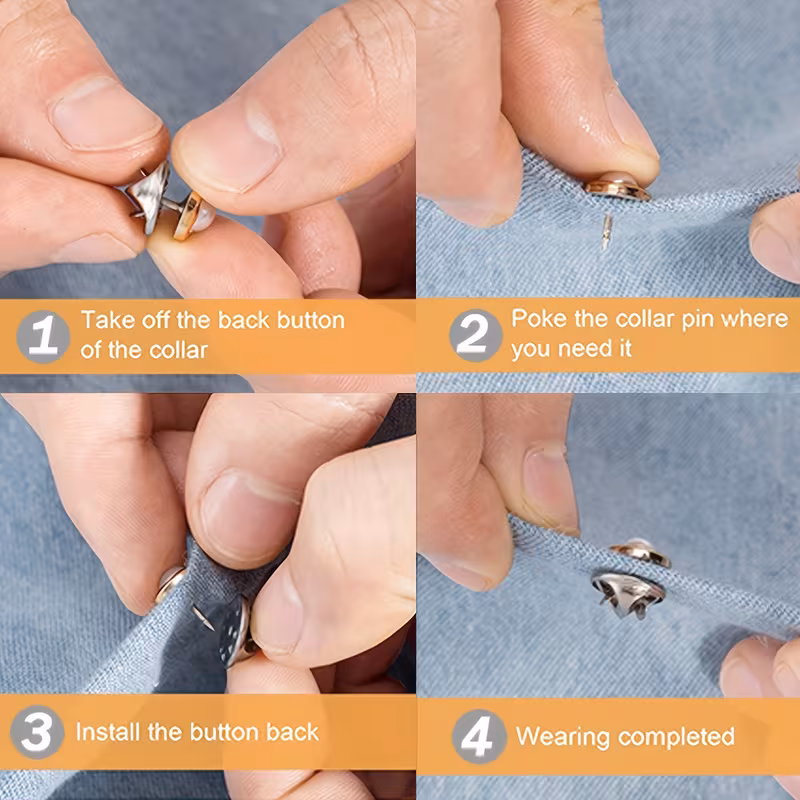 1 Take off the back button of the collar

2 Poke the collar pin where you need it

3 Install the button back

4 Wearing completed